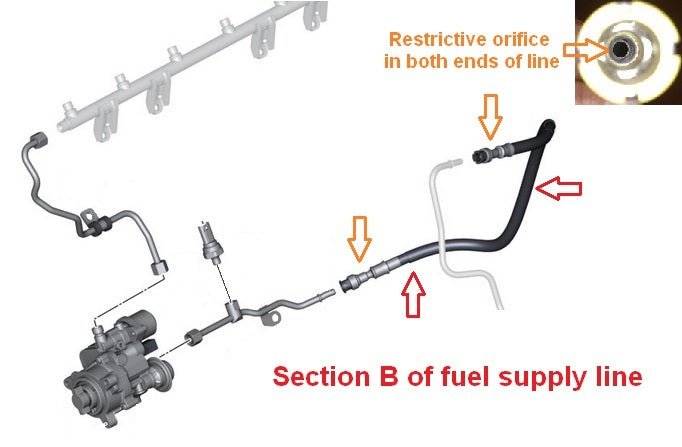 Restrictive orifice in both ends of line

Section B of fuel supply line